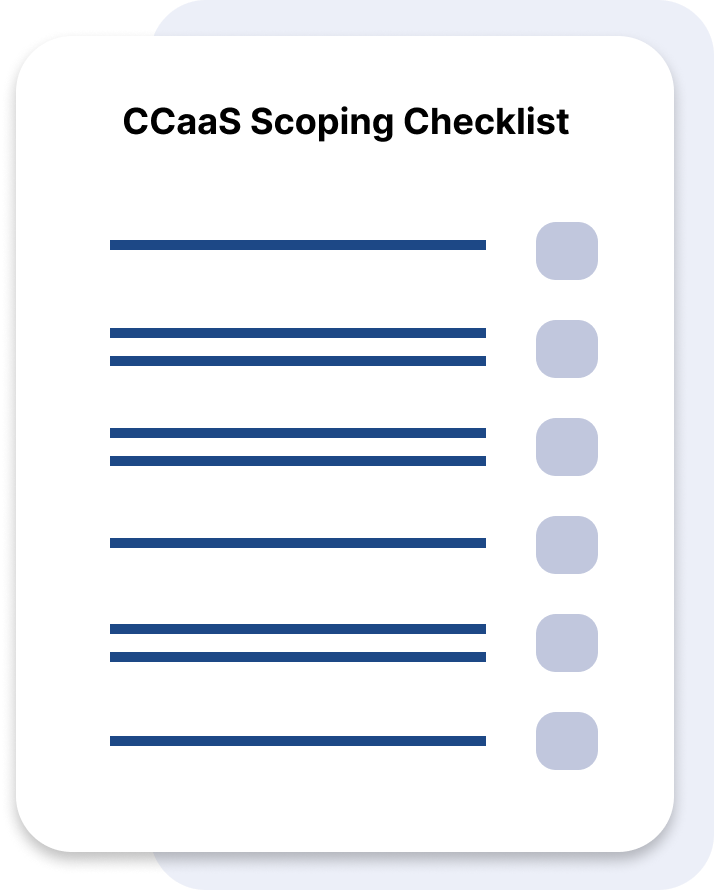 CCaaS Scoping Checklist