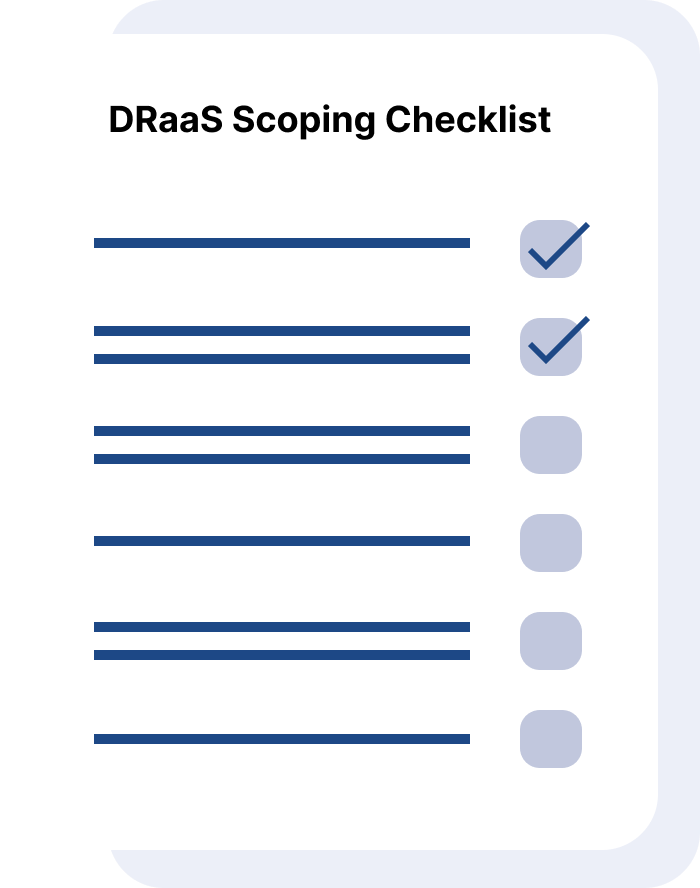 DRaaS Scoping Checklist